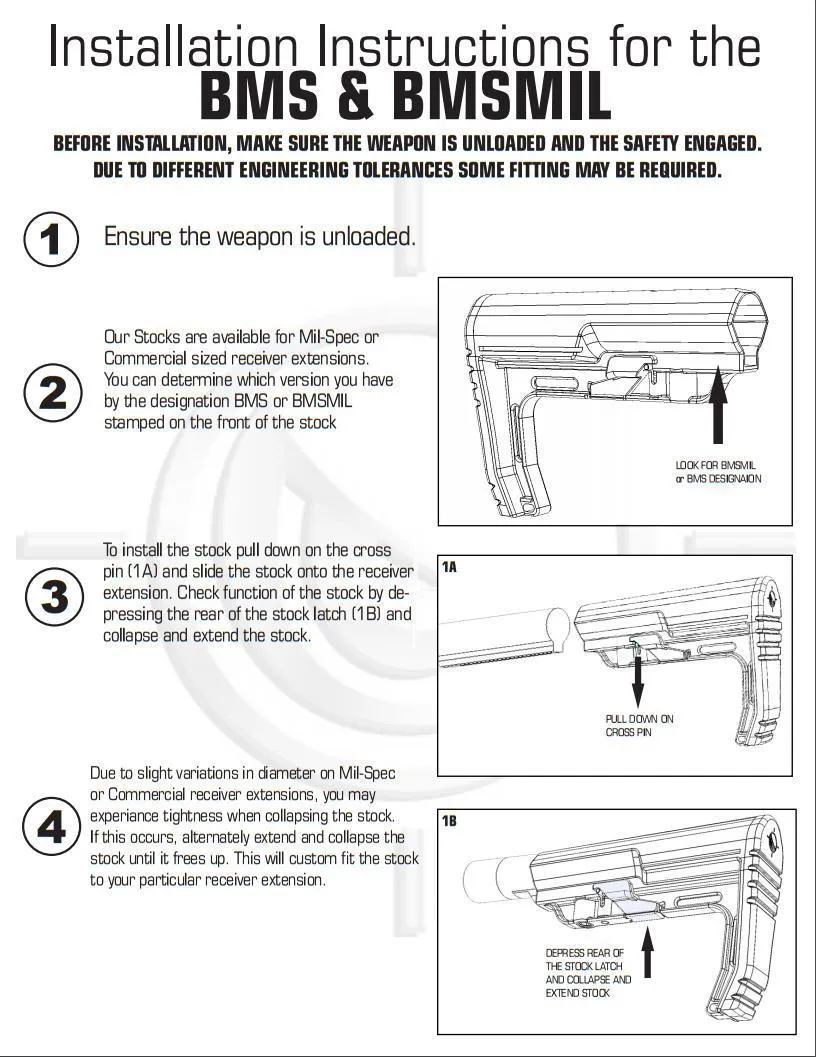 Installation Instructions for the
BMS & BMSMIL

BEFORE INSTALLATION, MAKE SURE THE WEAPON IS UNLOADED AND THE SAFETY ENGAGED.
DUE TO DIFFERENT ENGINEERING TOLERANCES SOME FITTING MAY BE REQUIRED.

1

Ensure the weapon is unloaded.

2

Our Stocks are available for Mil-Spec or Commercial sized receiver extensions. You can determine which version you have by the designation BMS or BMSMIL stamped on the front of the stock

LOOK FOR BMSMIL or BMS DESIGNAION

3

To install the stock pull down on the cross pin (1A) and slide the stock onto the receiver extension. Check function of the stock by depressing the rear of the stock latch (1B) and collapse and extend the stock.

1A

PULL DOWN ON CROSS PIN

4

Due to slight variations in diameter on Mil-Spec or Commercial receiver extensions, you may experiance tightness when collapsing the stock. If this occurs, alternately extend and collapse the stock until it frees up. This will custom fit the stock to your particular receiver extension.

1B

DEPRESS REAR OF THE STOCK LATCH AND COLLAPSE AND EXTEND STOCK