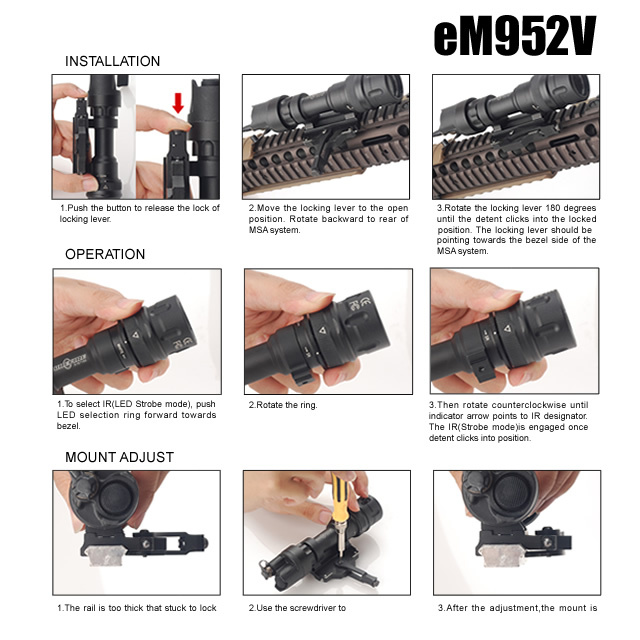 eM952V

INSTALLATION

1.Push the button to release the lock of locking lever.

2.Move the locking lever to the open position. Rotate backward to rear of MSA system.

3.Rotate the locking lever 180 degrees until the detent clicks into the locked position. The locking lever should be pointing towards the bezel side of the MSA system.

OPERATION

1.To select IR(LED Strobe mode), push LED selection ring forward towards bezel.

2.Rotate the ring.

3.Then rotate counterclockwise until indicator arrow points to IR designator. The IR(Strobe mode)is engaged once detent clicks into position.

MOUNT ADJUST

1.The rail is too thick that stuck to lock

2.Use the screwdriver to

3.After the adjustment,the mount is